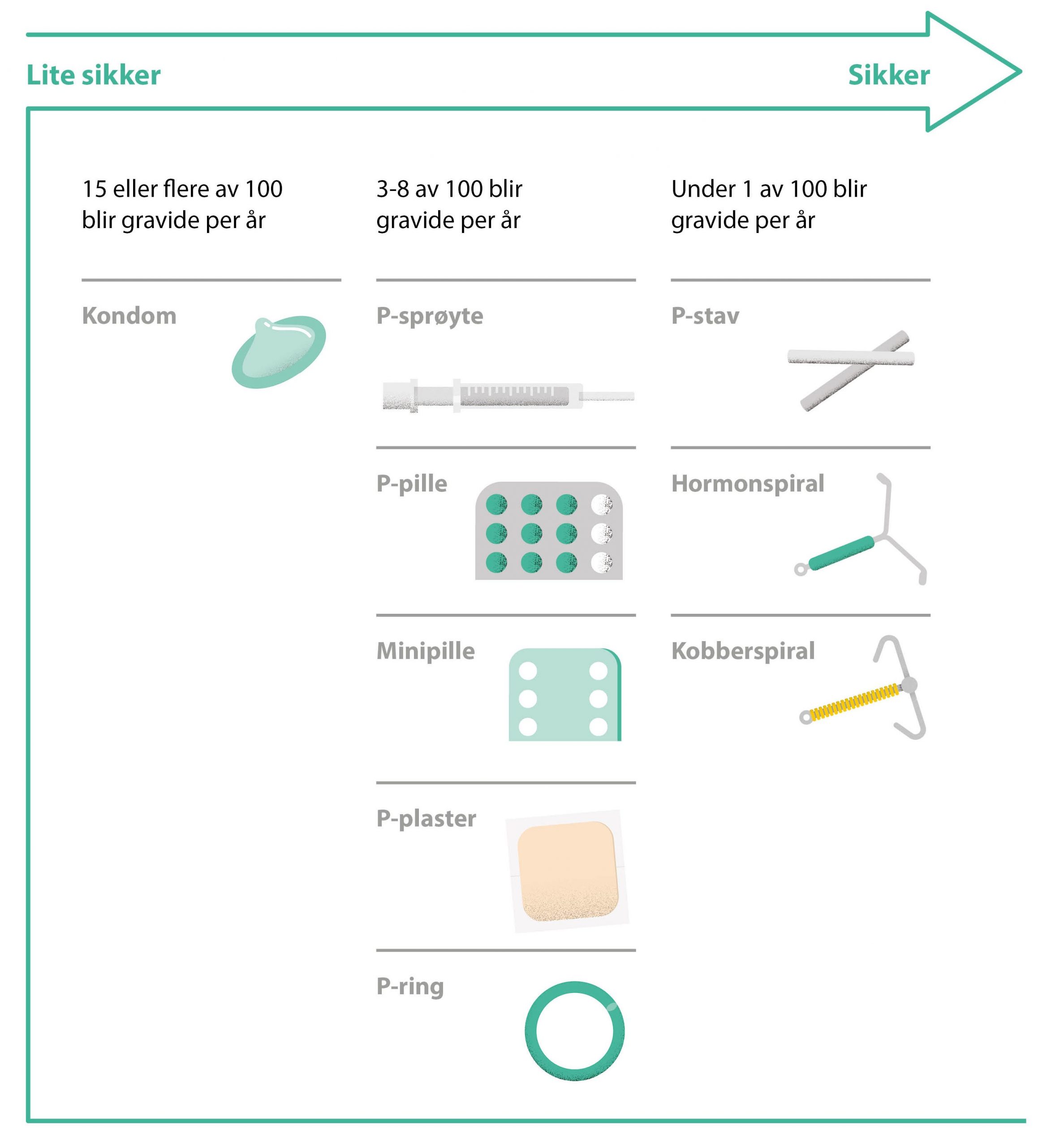 Lite sikker

Sikker

15 eller flere av 100 blir gravide per år

Kondom

3-8 av 100 blir gravide per år

P-sprøyte

P-pille

Minipille

P-plaster

P-ring

Under 1 av 100 blir gravide per år

P-stav

Hormonspiral

Kobberspiral